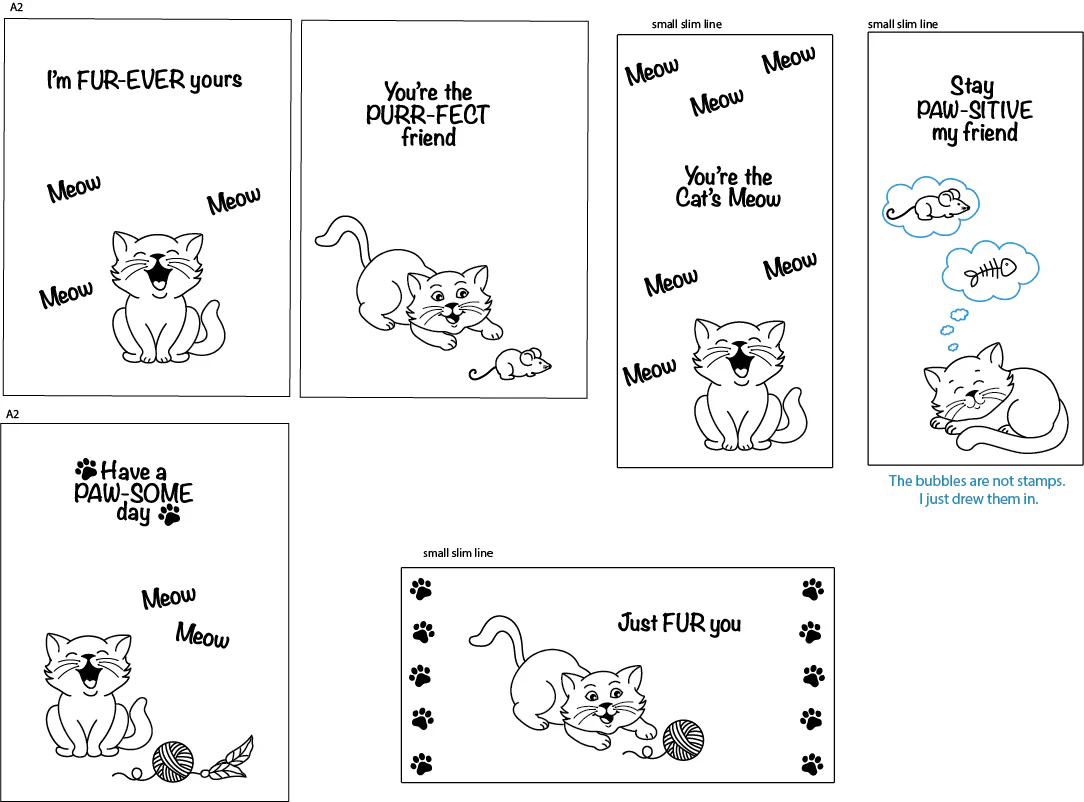 A2

I'm FUR-EVER yours

Meow
Meow
Meow

You're the PURR-FECT friend

small slim line

Meow
Meow
Meow

You're the Cat's Meow

Meow
Meow
Meow

small slim line

Stay PAW-SITIVE my friend

The bubbles are not stamps. I just drew them in.

A2

Have a PAW-SOME day

Meow
Meow

small slim line

Just FUR you